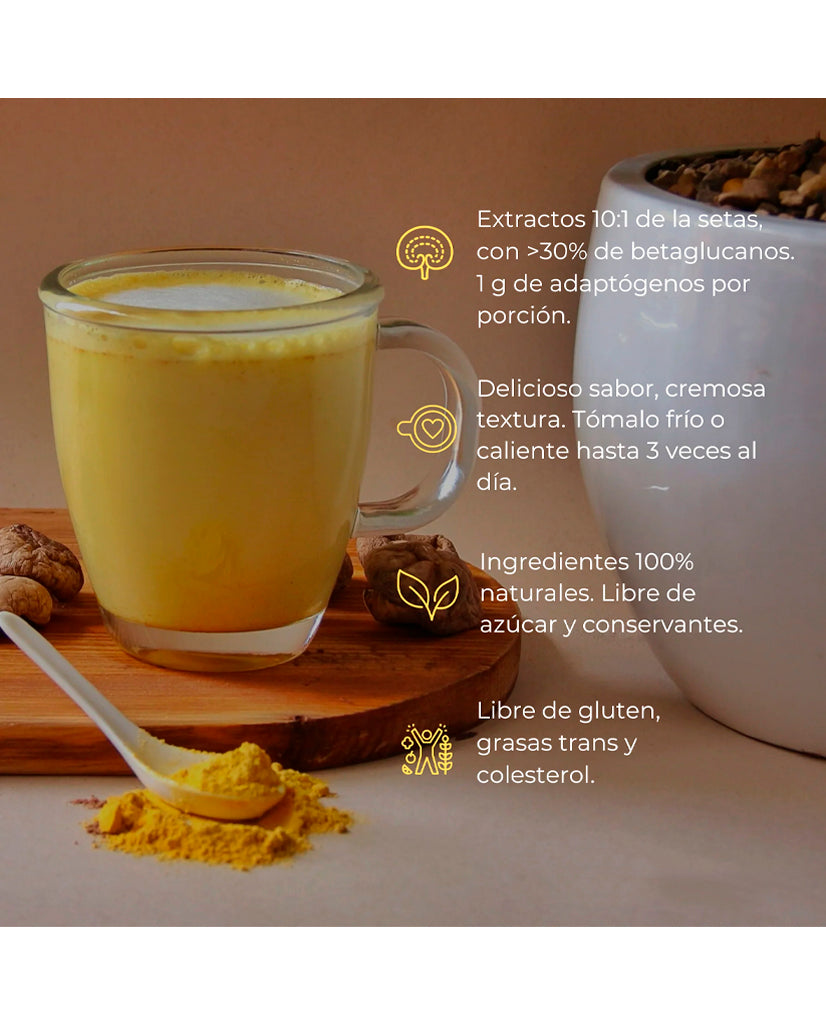 Extractos 10:1 de la setas, con >30% de betaglucanos. 1 g de adaptógenos por porción.

Delicioso sabor, cremosa textura. Tómalo frío o caliente hasta 3 veces al día.

Ingredientes 100% naturales. Libre de azúcar y conservantes.

Libre de gluten, grasas trans y colesterol.